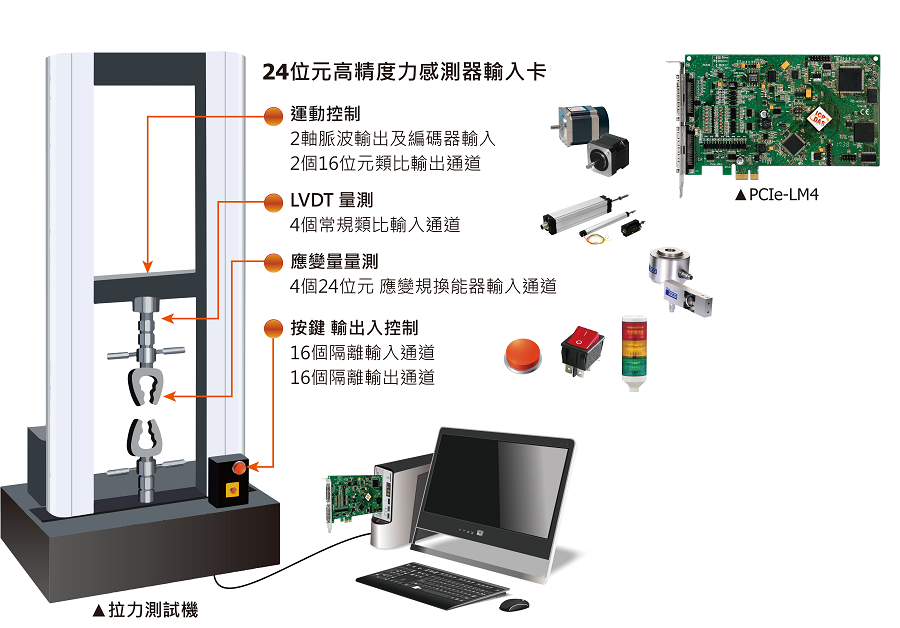 24位元高精度力感測器輸入卡

運動控制
2軸脈波輸出及編碼器輸入
2個16位元類比輸出通道

LVDT 量測
4個常規類比輸入通道

應變量量測
4個24位元 應變規換能器輸入通道

按鍵 輸出入控制
16個隔離輸入通道
16個隔離輸出通道

▲PCIe-LM4

▲拉力測試機